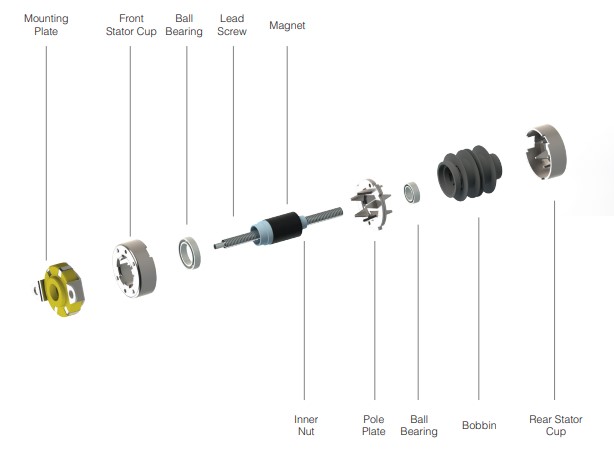 Mounting Plate

Front Stator Cup

Ball Bearing

Lead Screw

Magnet

Inner Nut

Pole Plate

Ball Bearing

Bobbin

Rear Stator Cup