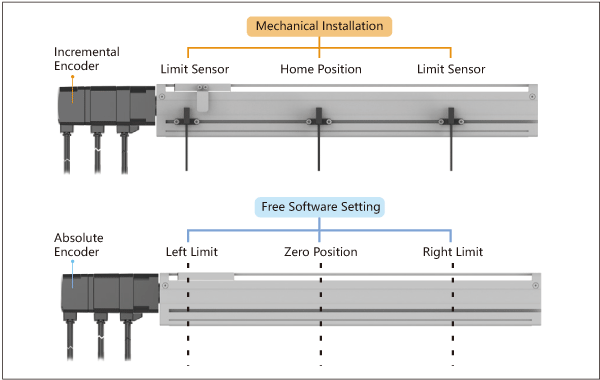 Mechanical Installation

Incremental Encoder

Limit Sensor

Home Position

Limit Sensor

Free Software Setting

Absolute Encoder

Left Limit

Zero Position

Right Limit